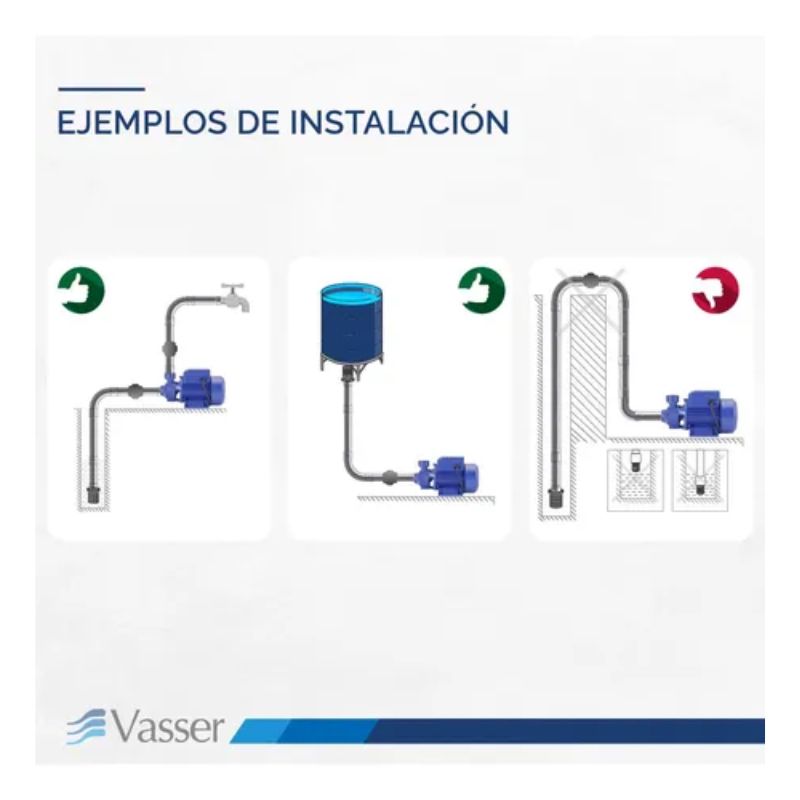 EJEMPLOS DE INSTALACIÓN

Vasser